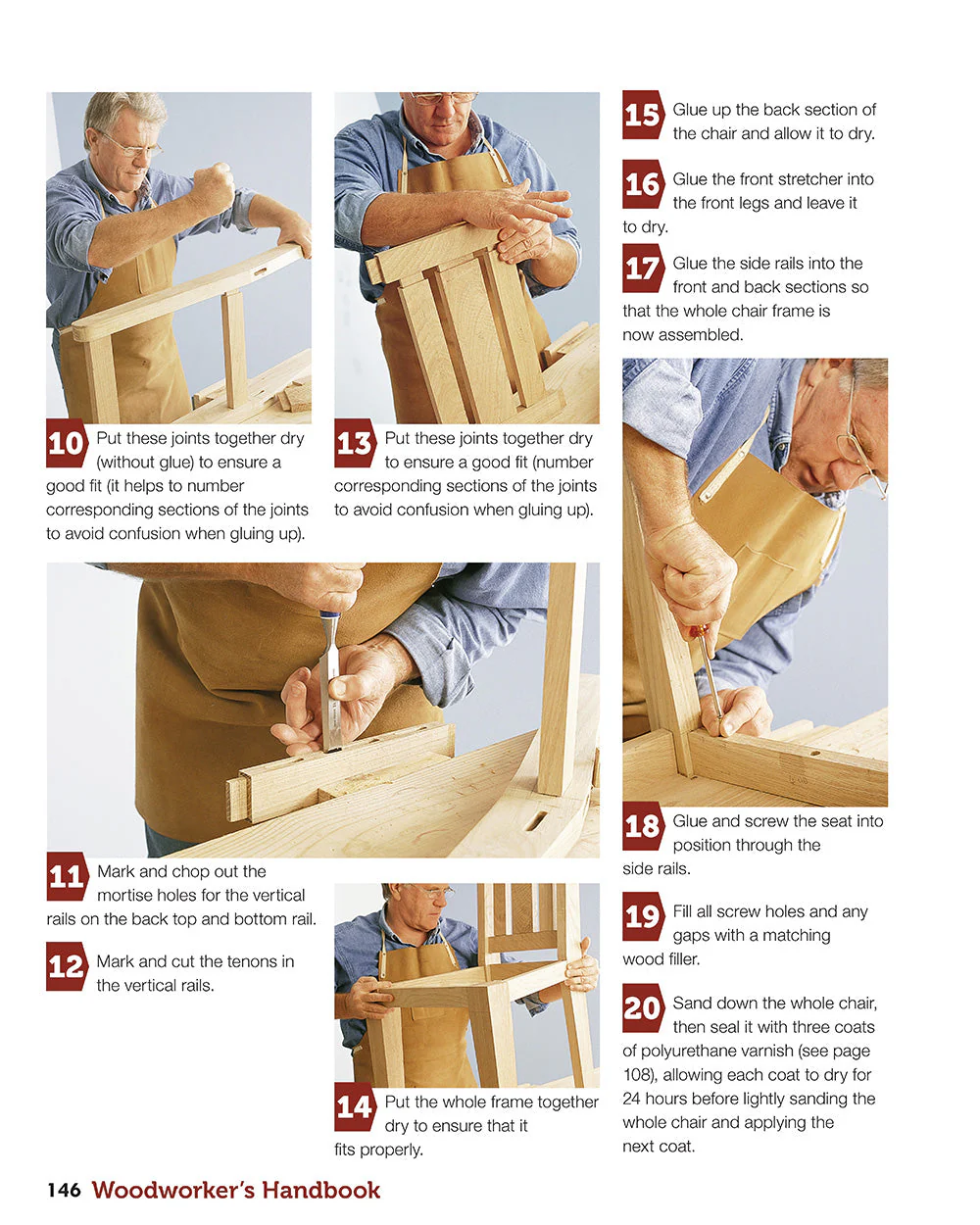 10 Put these joints together dry (without glue) to ensure a good fit (it helps to number corresponding sections of the joints to avoid confusion when gluing up).

11 Mark and chop out the mortise holes for the vertical rails on the back top and bottom rail.

12 Mark and cut the tenons in the vertical rails.

13 Put these joints together dry to ensure a good fit (number corresponding sections of the joints to avoid confusion when gluing up).

14 Put the whole frame together dry to ensure that it fits properly.

15 Glue up the back section of the chair and allow it to dry.

16 Glue the front stretcher into the front legs and leave it to dry.

17 Glue the side rails into the front and back sections so that the whole chair frame is now assembled.

18 Glue and screw the seat into position through the side rails.

19 Fill all screw holes and any gaps with a matching wood filler.

20 Sand down the whole chair, then seal it with three coats of polyurethane varnish (see page 108), allowing each coat to dry for 24 hours before lightly sanding the whole chair and applying the next coat.

146 Woodworker's Handbook