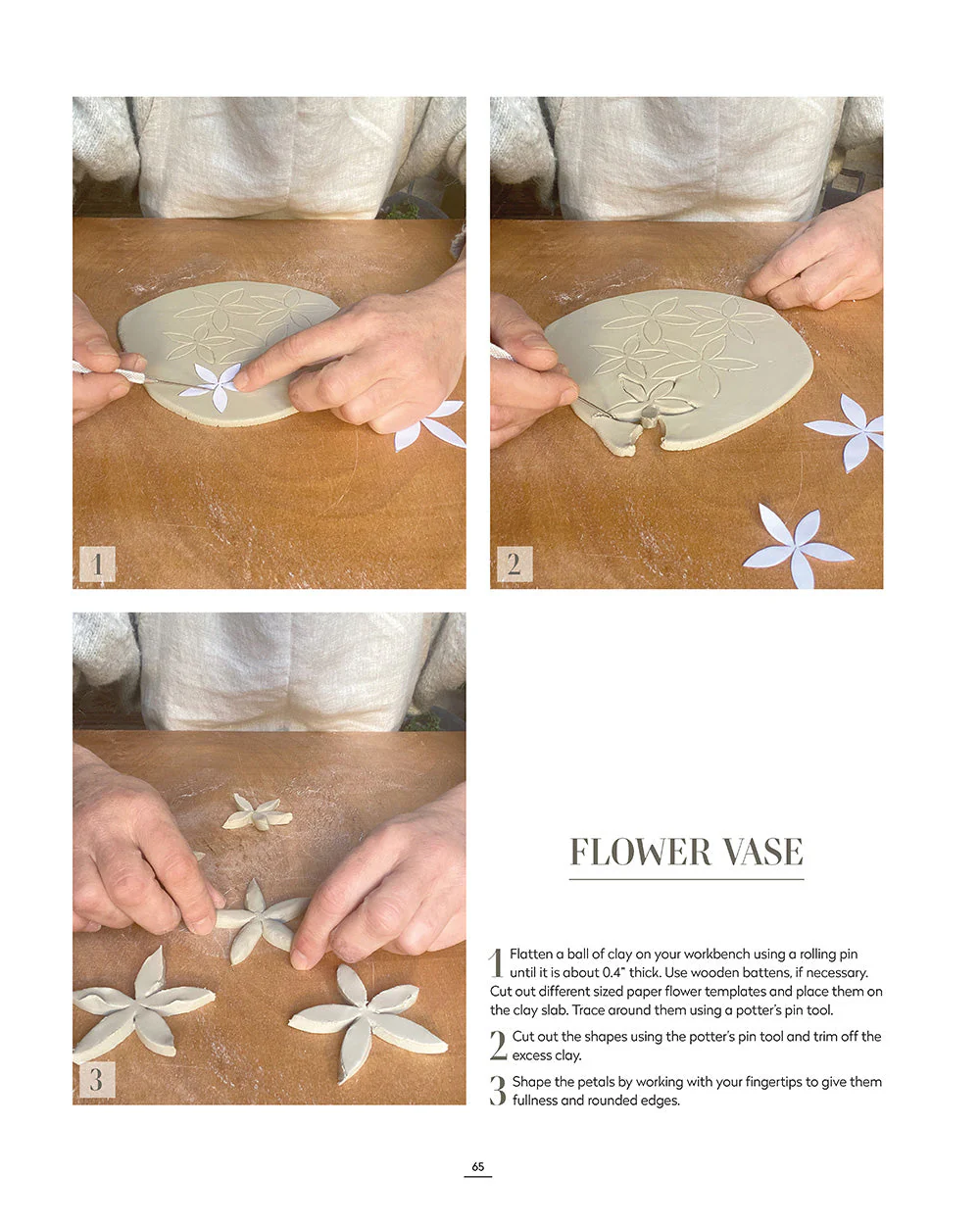 1

2

3

FLOWER VASE

1 Flatten a ball of clay on your workbench using a rolling pin until it is about 0.4" thick. Use wooden battens, if necessary. Cut out different sized paper flower templates and place them on the clay slab. Trace around them using a potter's pin tool.

2 Cut out the shapes using the potter's pin tool and trim off the excess clay.

3 Shape the petals by working with your fingertips to give them fullness and rounded edges.

65