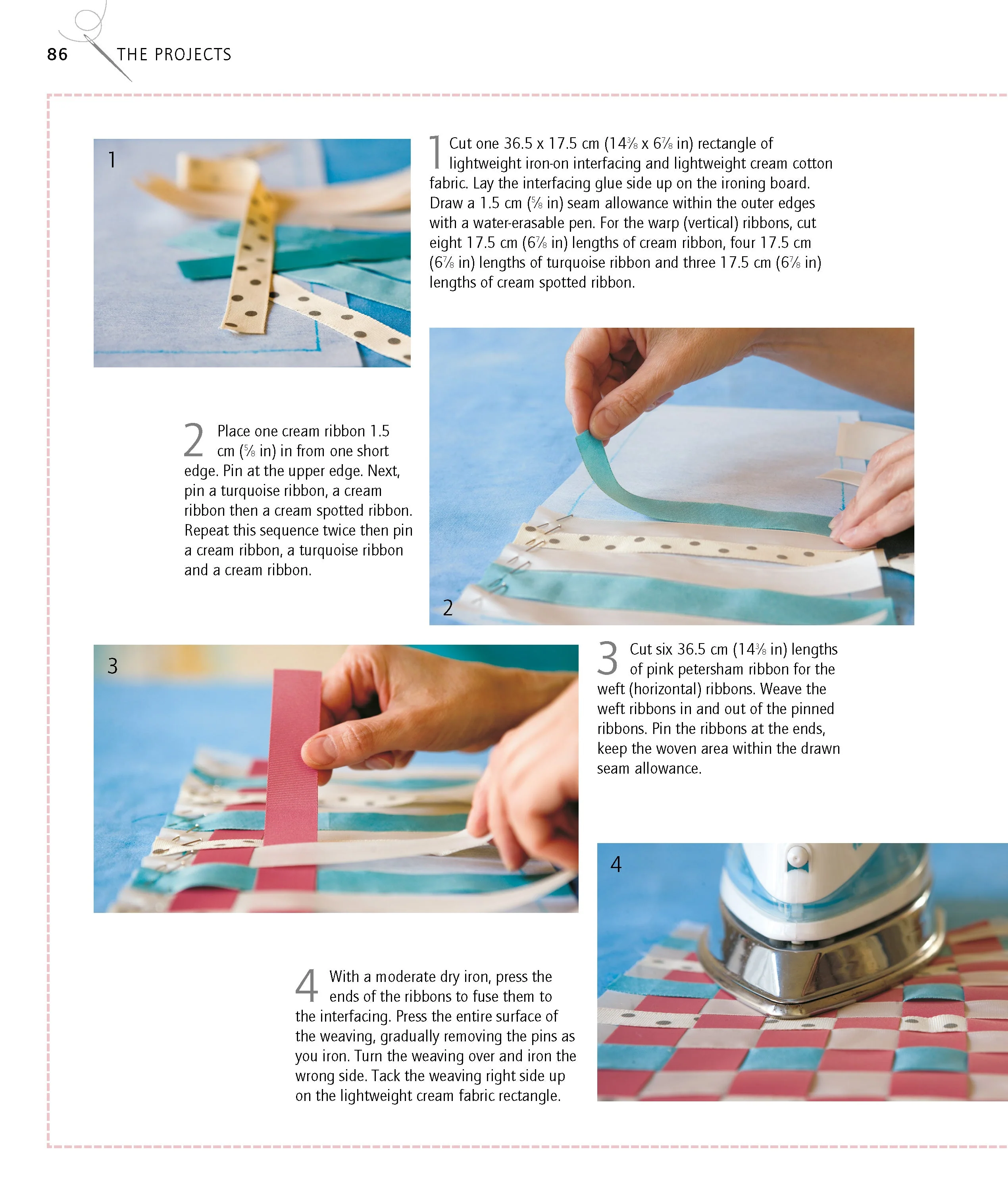 86 THE PROJECTS

1

1 Cut one 36.5 x 17.5 cm ($14\frac{3}{8}$ x $6\frac{7}{8}$ in) rectangle of lightweight iron-on interfacing and lightweight cream cotton fabric. Lay the interfacing glue side up on the ironing board. Draw a 1.5 cm ($\frac{5}{8}$ in) seam allowance within the outer edges with a water-erasable pen. For the warp (vertical) ribbons, cut eight 17.5 cm ($6\frac{7}{8}$ in) lengths of cream ribbon, four 17.5 cm ($6\frac{7}{8}$ in) lengths of turquoise ribbon and three 17.5 cm ($6\frac{7}{8}$ in) lengths of cream spotted ribbon.

2 Place one cream ribbon 1.5 cm ($\frac{5}{8}$ in) in from one short edge. Pin at the upper edge. Next, pin a turquoise ribbon, a cream ribbon then a cream spotted ribbon. Repeat this sequence twice then pin a cream ribbon, a turquoise ribbon and a cream ribbon.

2

3

3 Cut six 36.5 cm ($14\frac{3}{8}$ in) lengths of pink petersham ribbon for the weft (horizontal) ribbons. Weave the weft ribbons in and out of the pinned ribbons. Pin the ribbons at the ends, keep the woven area within the drawn seam allowance.

4

4 With a moderate dry iron, press the ends of the ribbons to fuse them to the interfacing. Press the entire surface of the weaving, gradually removing the pins as you iron. Turn the weaving over and iron the wrong side. Tack the weaving right side up on the lightweight cream fabric rectangle.