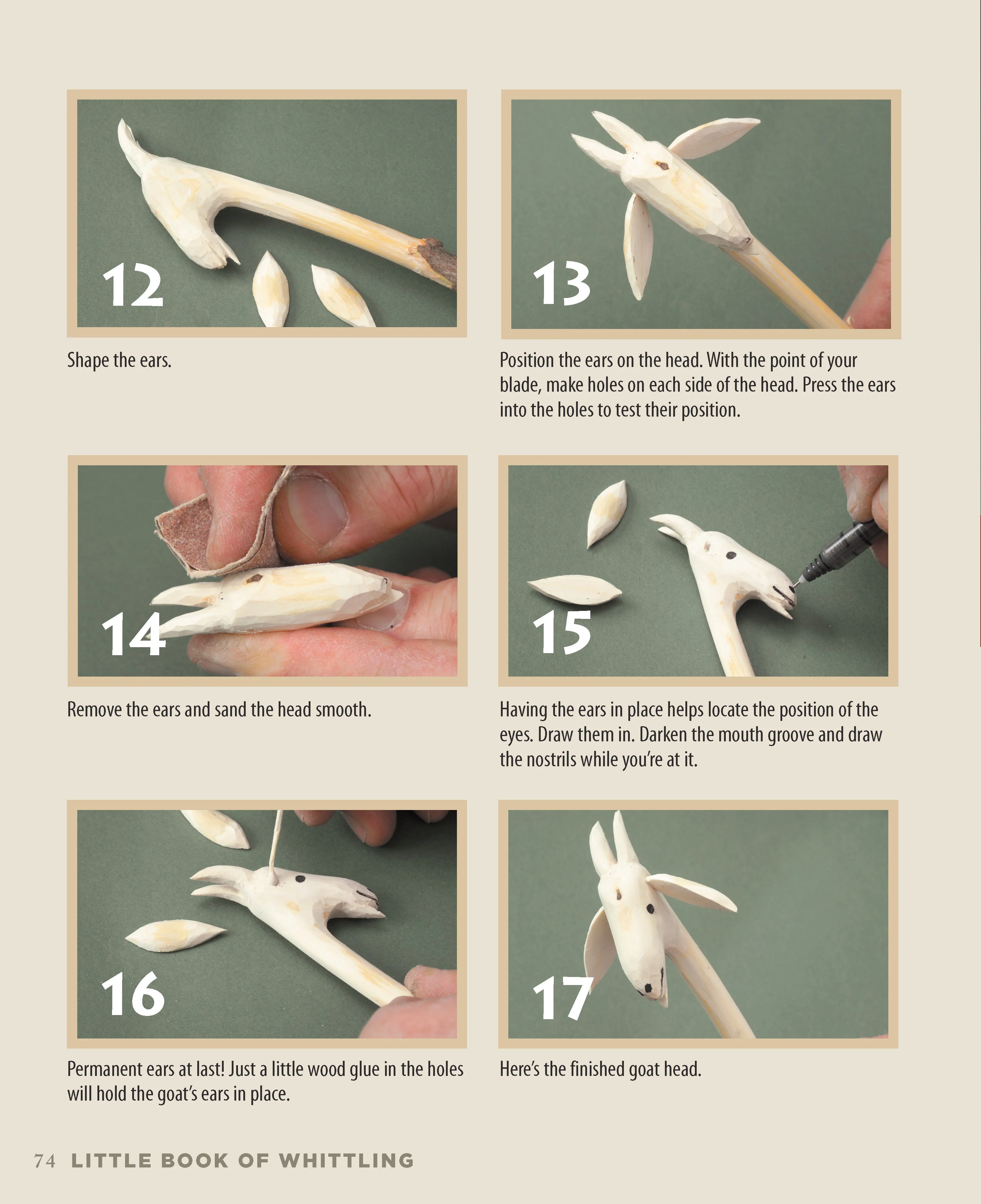 12

Shape the ears.

13

Position the ears on the head. With the point of your blade, make holes on each side of the head. Press the ears into the holes to test their position.

14

Remove the ears and sand the head smooth.

15

Having the ears in place helps locate the position of the eyes. Draw them in. Darken the mouth groove and draw the nostrils while you're at it.

16

Permanent ears at last! Just a little wood glue in the holes will hold the goat's ears in place.

17

Here's the finished goat head.

74 LITTLE BOOK OF WHITTLING