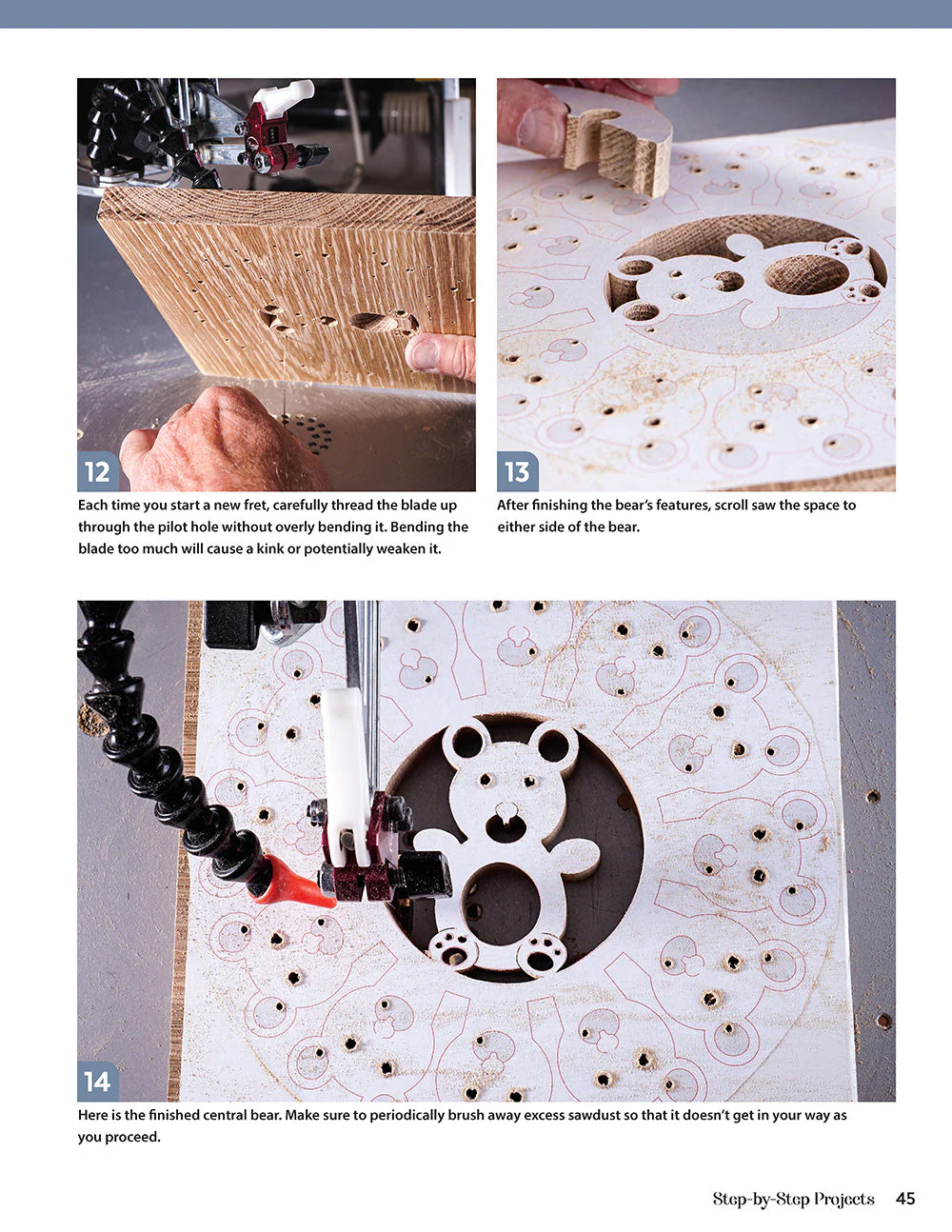 12

Each time you start a new fret, carefully thread the blade up through the pilot hole without overly bending it. Bending the blade too much will cause a kink or potentially weaken it.

13

After finishing the bear's features, scroll saw the space to either side of the bear.

14

Here is the finished central bear. Make sure to periodically brush away excess sawdust so that it doesn't get in your way as you proceed.

Step-by-Step Projects 45